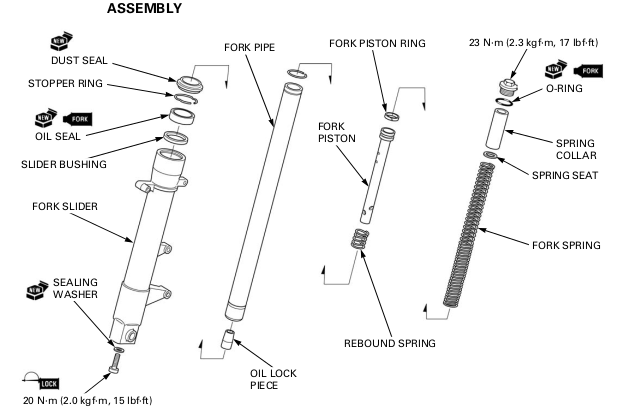 ASSEMBLY

NEW
DUST SEAL
STOPPER RING
NEW FORK
OIL SEAL
SLIDER BUSHING
FORK SLIDER
NEW
SEALING WASHER
LOCK
20 N·m (2.0 kgf·m, 15 lbf·ft)

FORK PIPE
OIL LOCK PIECE

FORK PISTON RING
FORK PISTON
REBOUND SPRING

23 N·m (2.3 kgf·m, 17 lbf·ft)
NEW FORK
O-RING
SPRING COLLAR
SPRING SEAT
FORK SPRING